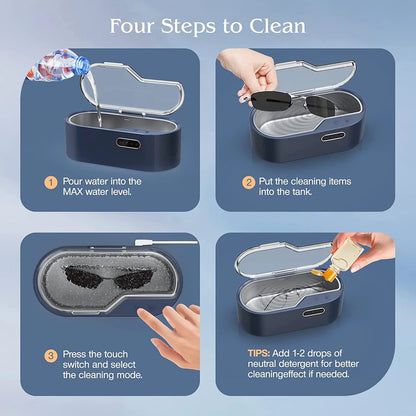 Four Steps to Clean

1 Pour water into the MAX water level.

2 Put the cleaning items into the tank.

3 Press the touch switch and select the cleaning mode.

TIPS: Add 1-2 drops of neutral detergent for better cleaningeffect if needed.